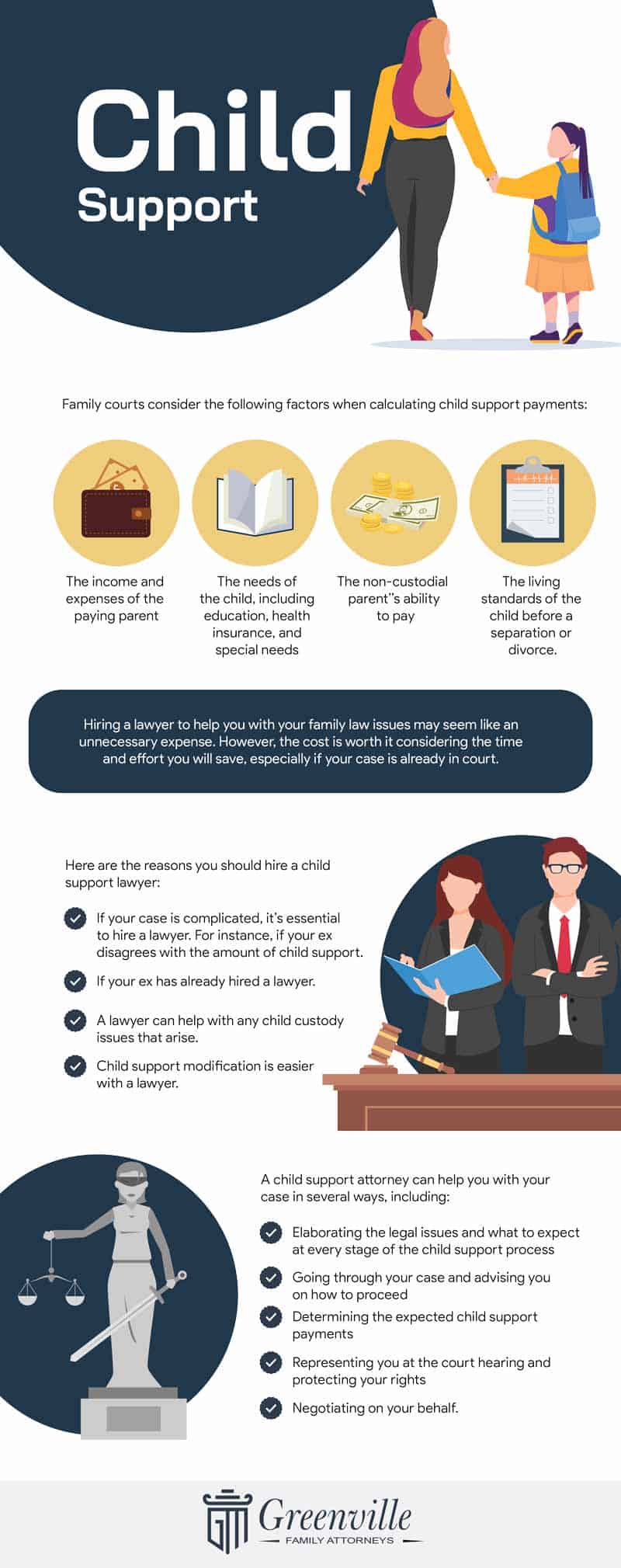 Child
Support

Family courts consider the following factors when calculating child support payments:

The income and expenses of the paying parent

The needs of the child, including education, health insurance, and special needs

The non-custodial parent"s ability to pay

The living standards of the child before a separation or divorce.

Hiring a lawyer to help you with your family law issues may seem like an unnecessary expense. However, the cost is worth it considering the time and effort you will save, especially if your case is already in court.

Here are the reasons you should hire a child support lawyer:

If your case is complicated, it's essential to hire a lawyer. For instance, if your ex disagrees with the amount of child support.

If your ex has already hired a lawyer.

A lawyer can help with any child custody issues that arise.

Child support modification is easier with a lawyer.

A child support attorney can help you with your case in several ways, including:

Elaborating the legal issues and what to expect at every stage of the child support process

Going through your case and advising you on how to proceed

Determining the expected child support payments

Representing you at the court hearing and protecting your rights

Negotiating on your behalf.

Greenville
FAMILY ATTORNEYS